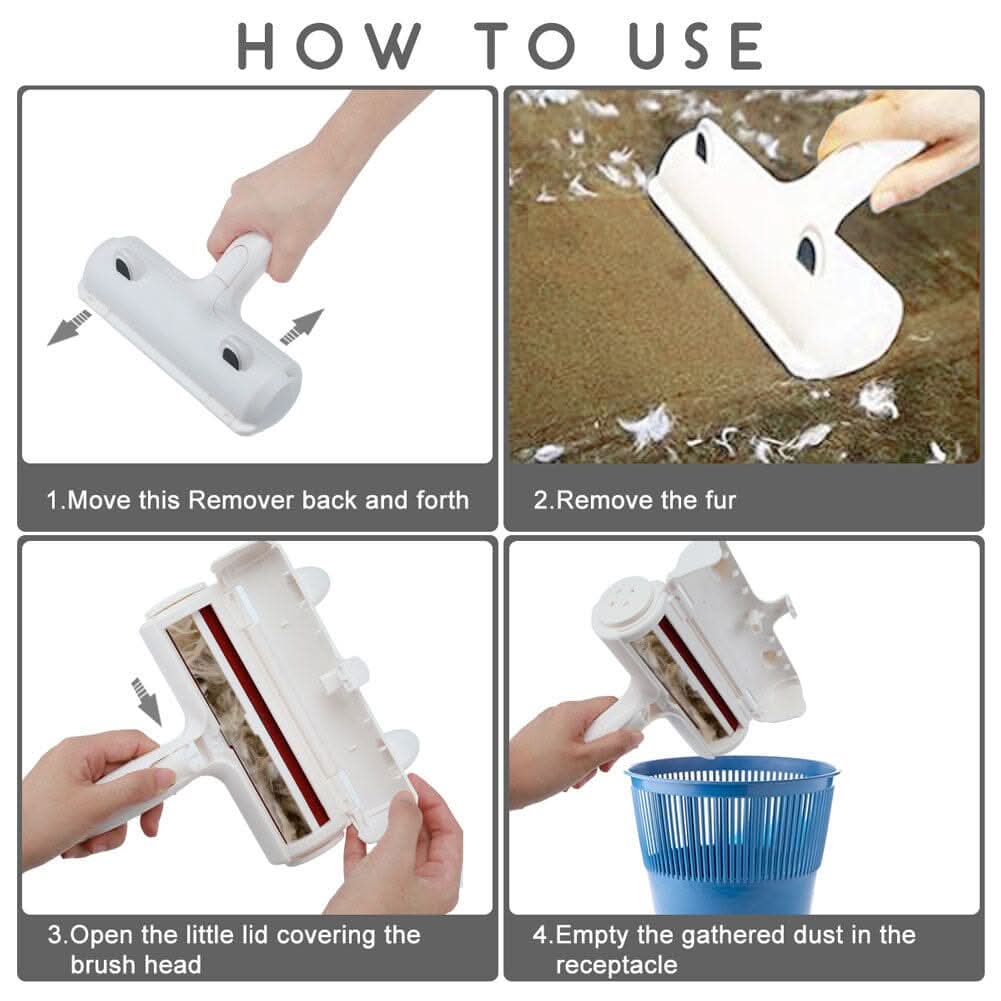 HOW TO USE

1.Move this Remover back and forth

2.Remove the fur

3.Open the little lid covering the brush head

4.Empty the gathered dust in the receptacle